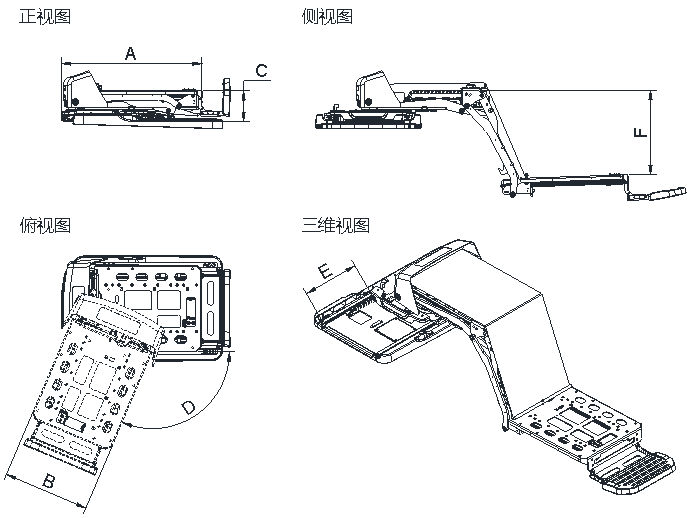 正视图

A

C

侧视图

F

俯视图

D

B

三维视图

E