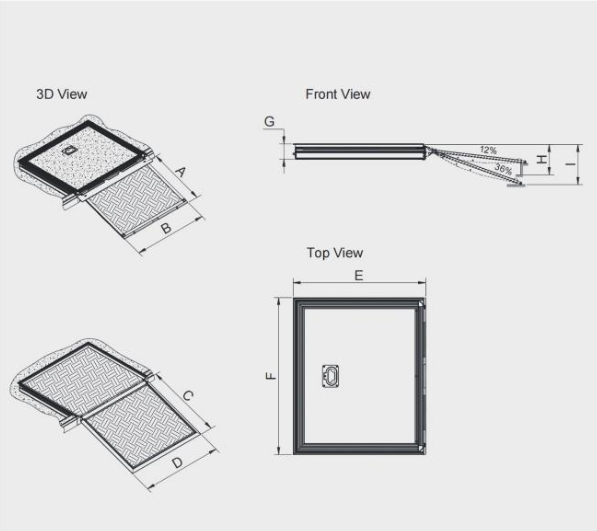 3D View

A

B

C

D

Front View

G

12%

36%

H

I

Top View

E

F