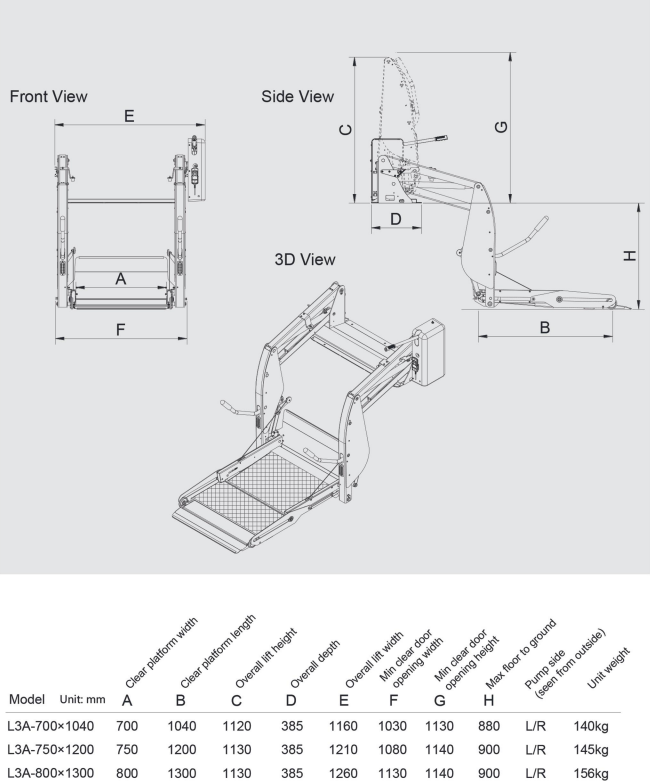 Front View

E

A

F

Side View

C

G

D

H

B

3D View

| Model Unit: mm | Clear platform width A | Clear platform length B | Overall lift height C | Overall depth D | Overall lift width E | Min clear door opening width F | Min clear door opening height G | Max floor to ground H | Pump side (seen from outside) | Unit weight |
|---|---|---|---|---|---|---|---|---|---|---|
| L3A-700×1040 | 700 | 1040 | 1120 | 385 | 1160 | 1030 | 1130 | 880 | L/R | 140kg |
| L3A-750×1200 | 750 | 1200 | 1130 | 385 | 1210 | 1080 | 1140 | 900 | L/R | 145kg |
| L3A-800×1300 | 800 | 1300 | 1130 | 385 | 1260 | 1130 | 1140 | 900 | L/R | 156kg |