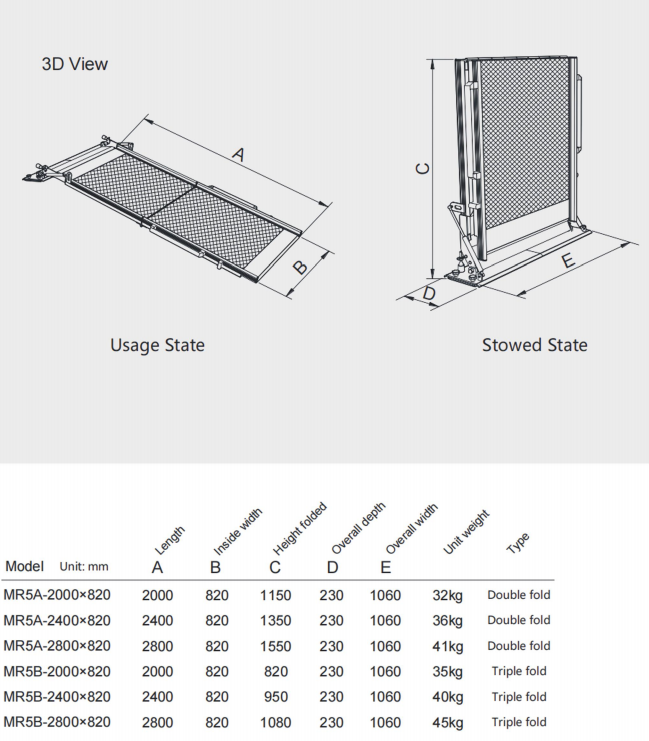 3D View

A

B

Usage State

C

D

E

Stowed State

| Model Unit: mm | Length A | Inside width B | Height folded C | Overall depth D | Overall width E | Unit weight | Type |
|---|---|---|---|---|---|---|---|
| MR5A-2000×820 | 2000 | 820 | 1150 | 230 | 1060 | 32kg | Double fold |
| MR5A-2400×820 | 2400 | 820 | 1350 | 230 | 1060 | 36kg | Double fold |
| MR5A-2800×820 | 2800 | 820 | 1550 | 230 | 1060 | 41kg | Double fold |
| MR5B-2000×820 | 2000 | 820 | 820 | 230 | 1060 | 35kg | Triple fold |
| MR5B-2400×820 | 2400 | 820 | 950 | 230 | 1060 | 40kg | Triple fold |
| MR5B-2800×820 | 2800 | 820 | 1080 | 230 | 1060 | 45kg | Triple fold |