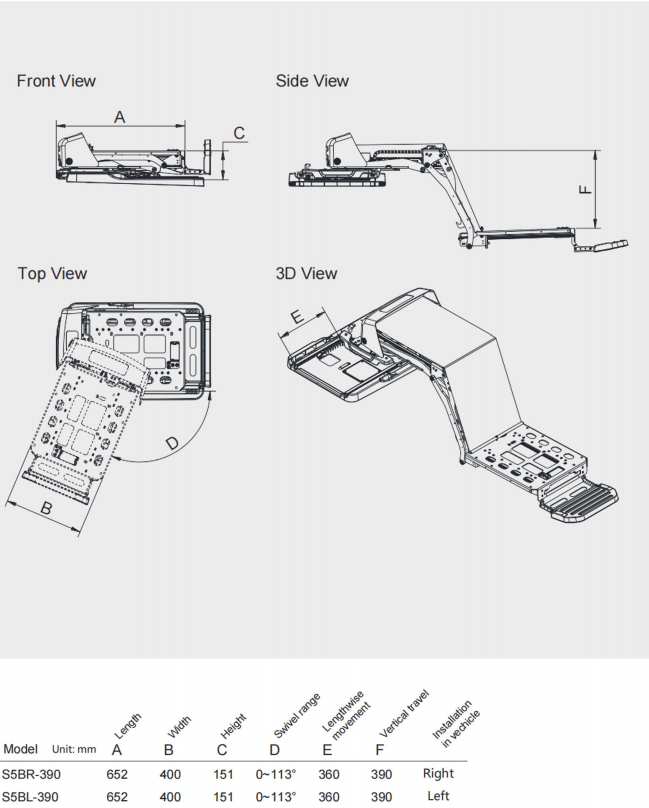 Front View

A

C

Side View

F

Top View

D

B

3D View

E

| Model Unit: mm | Length A | Width B | Height C | Swivel range D | Lengthwise movement E | Vertical travel F | Installation in vechicle |
|---|---|---|---|---|---|---|---|
| S5BR-390 | 652 | 400 | 151 | 0~113° | 360 | 390 | Right |
| S5BL-390 | 652 | 400 | 151 | 0~113° | 360 | 390 | Left |