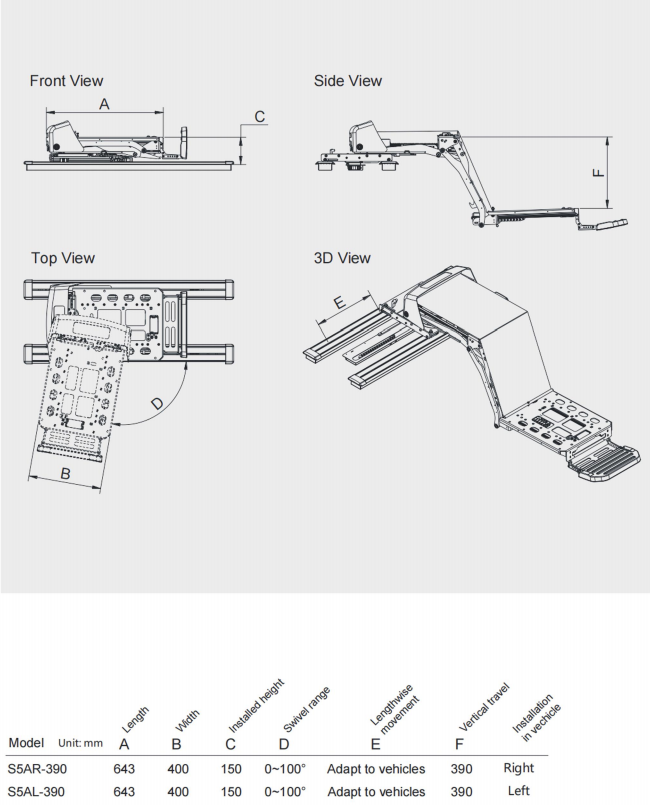 Front View

A

C

Side View

F

Top View

D

B

3D View

E

| Model Unit: mm | Length A | Width B | Installed height C | Swivel range D | Lengthwise movement E | Vertical travel F | Installation in vechicle |
|---|---|---|---|---|---|---|---|
| S5AR-390 | 643 | 400 | 150 | 0~100° | Adapt to vehicles | 390 | Right |
| S5AL-390 | 643 | 400 | 150 | 0~100° | Adapt to vehicles | 390 | Left |